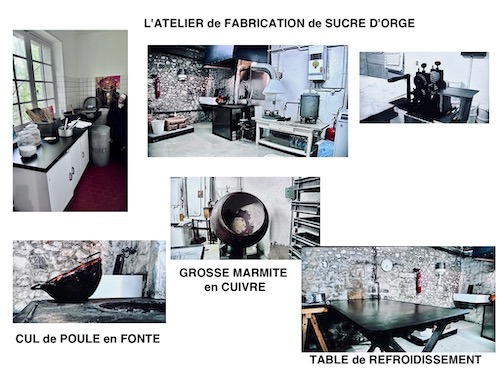 L'ATELIER de FABRICATION de SUCRE D'ORGE

GROSSE MARMITE en CUIVRE

CUL de POULE en FONTE

TABLE de REFROIDISSEMENT